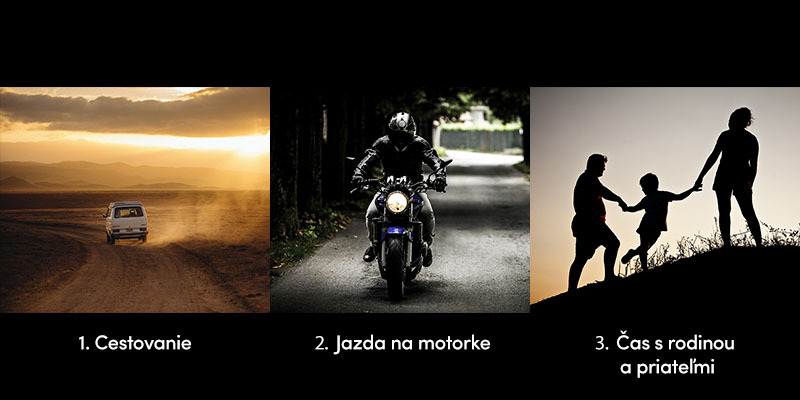 1. Cestovanie

2. Jazda na motorke

3. Čas s rodinou a priateľmi